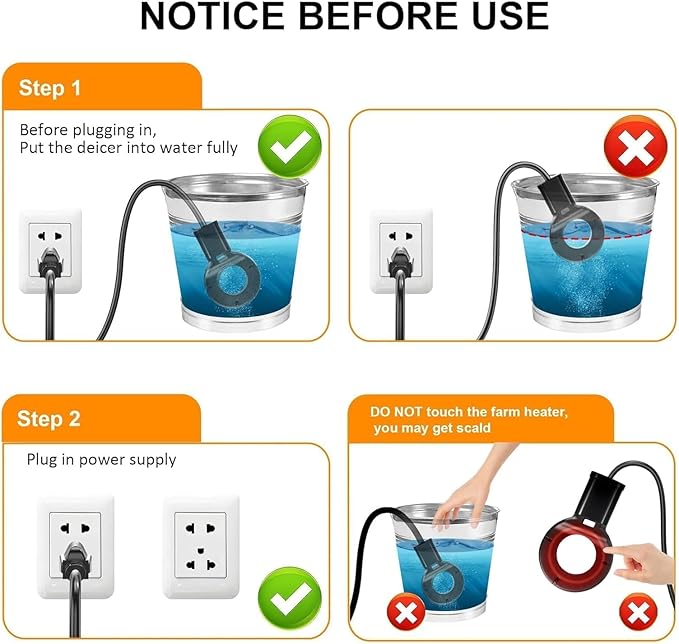 NOTICE BEFORE USE

Step 1

Before plugging in,
Put the deicer into water fully

Step 2

Plug in power supply

DO NOT touch the farm heater,
you may get scald